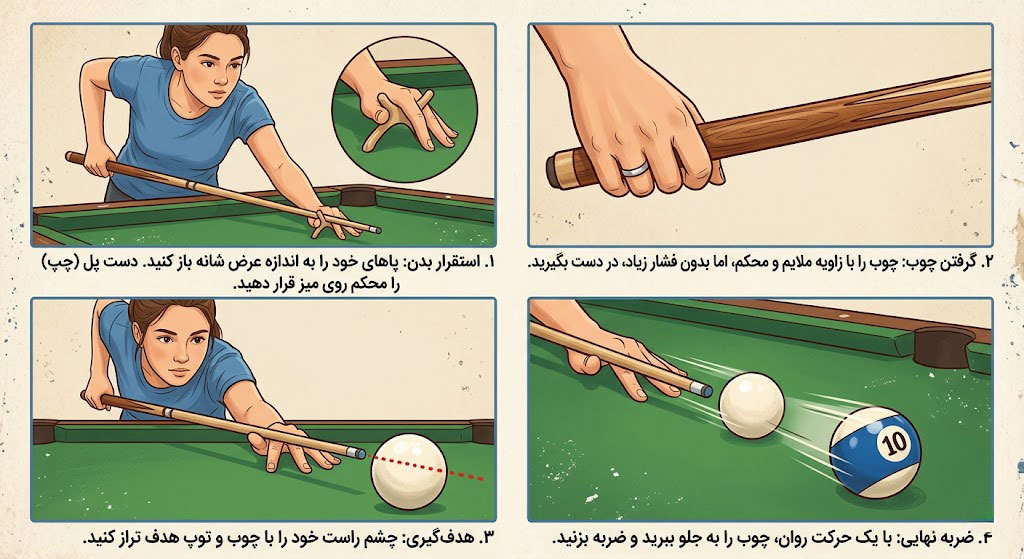 ۱. استقرار بدن: پاهای خود را به اندازه عرض شانه باز کنید. دست پل (چپ) را محکم روی میز قرار دهید.

۲. گرفتن چوب: چوب را با زاویه ملایم و محکم، اما بدون فشار زیاد، در دست بگیرید.

۳. هدف‌گیری: چشم راست خود را با چوب و توپ هدف تراز کنید.

10

۴. ضربه نهایی: با یک حرکت روان، چوب را به جلو ببرید و ضربه بزنید.